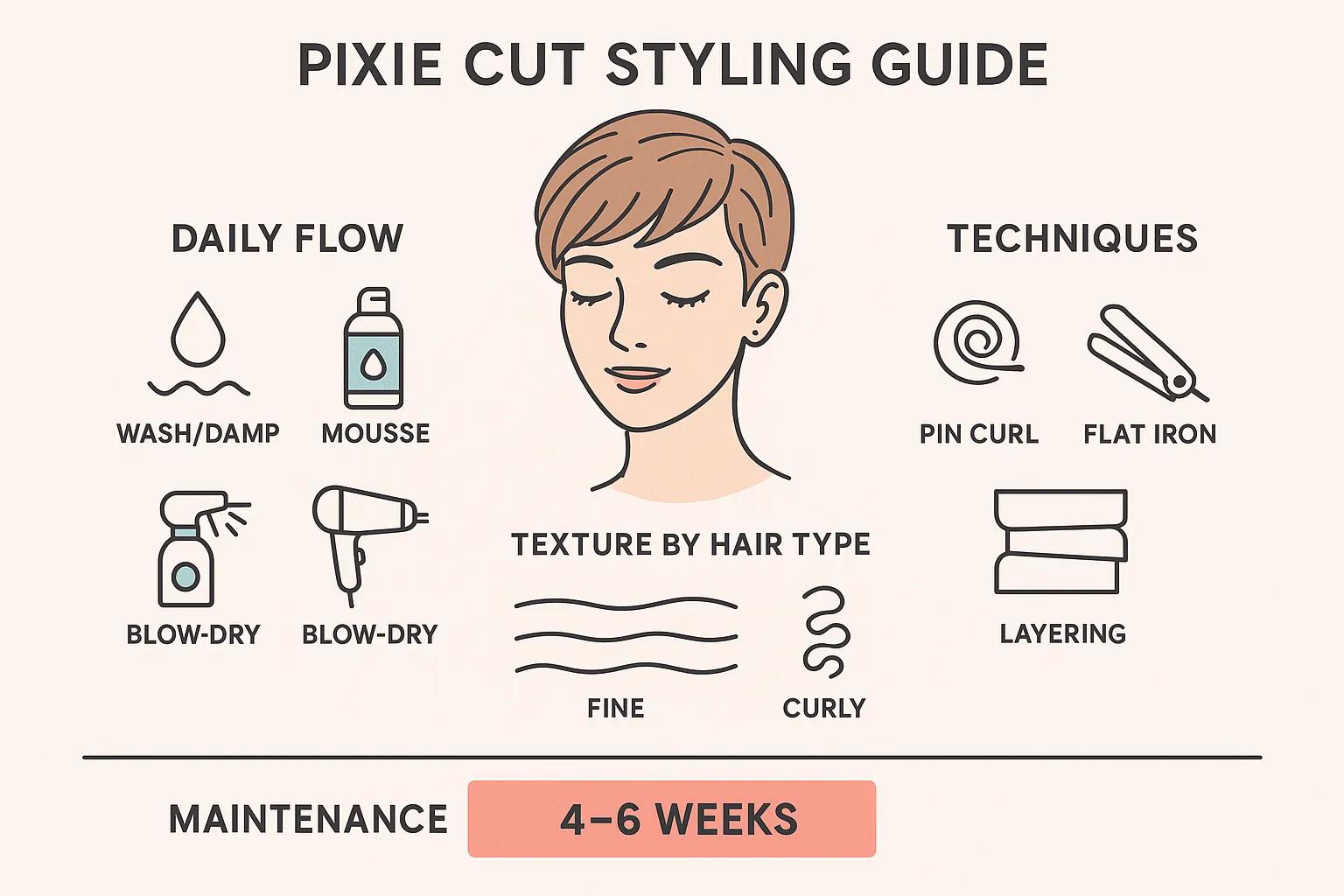 PIXIE CUT STYLING GUIDE

DAILY FLOW

WASH/DAMP

MOUSSE

BLOW-DRY

BLOW-DRY

TEXTURE BY HAIR TYPE

FINE

CURLY

TECHNIQUES

PIN CURL

FLAT IRON

LAYERING

MAINTENANCE 4–6 WEEKS